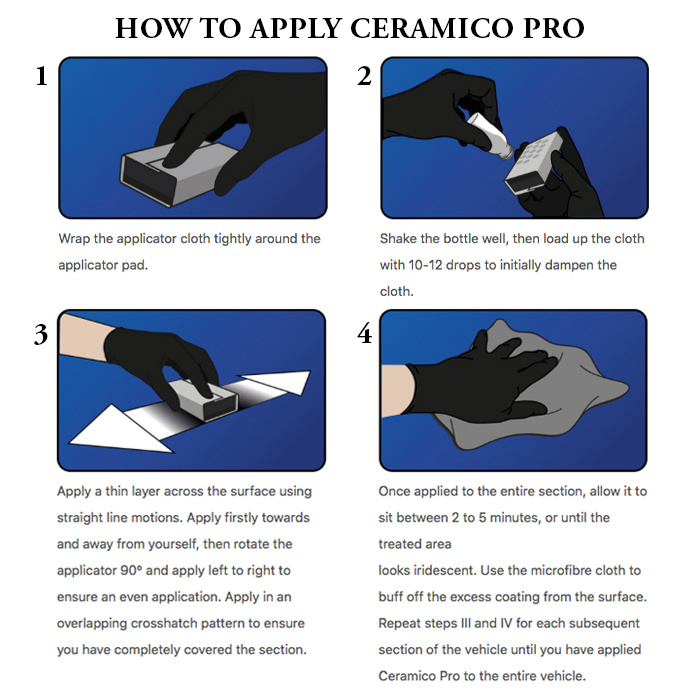 HOW TO APPLY CERAMICO PRO

1

Wrap the applicator cloth tightly around the applicator pad.

2

Shake the bottle well, then load up the cloth with 10-12 drops to initially dampen the cloth.

3

Apply a thin layer across the surface using straight line motions. Apply firstly towards and away from yourself, then rotate the applicator 90° and apply left to right to ensure an even application. Apply in an overlapping crosshatch pattern to ensure you have completely covered the section.

4

Once applied to the entire section, allow it to sit between 2 to 5 minutes, or until the treated area
looks iridescent. Use the microfibre cloth to buff off the excess coating from the surface. Repeat steps III and IV for each subsequent section of the vehicle until you have applied Ceramico Pro to the entire vehicle.